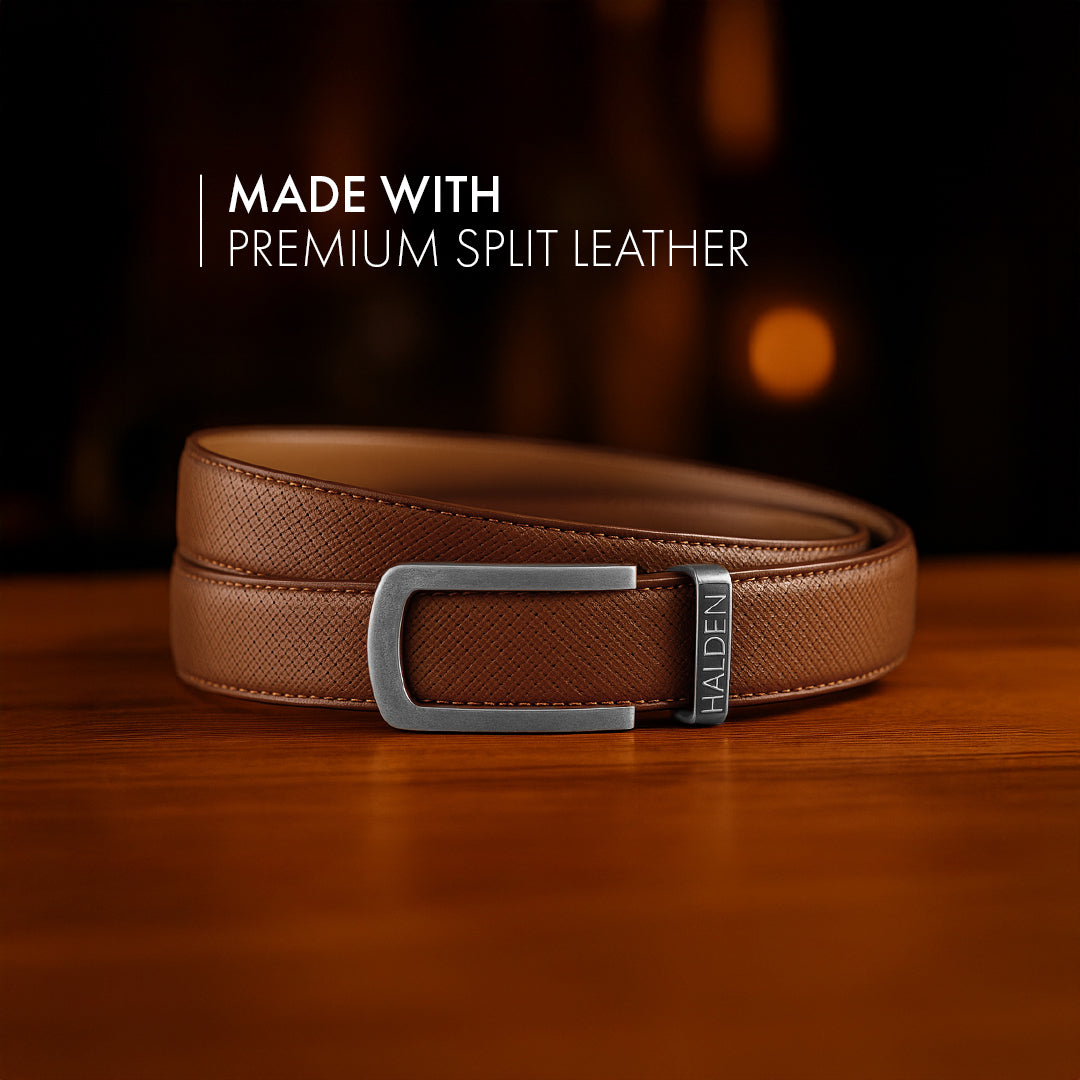 MADE WITH
PREMIUM SPLIT LEATHER

HALDEN