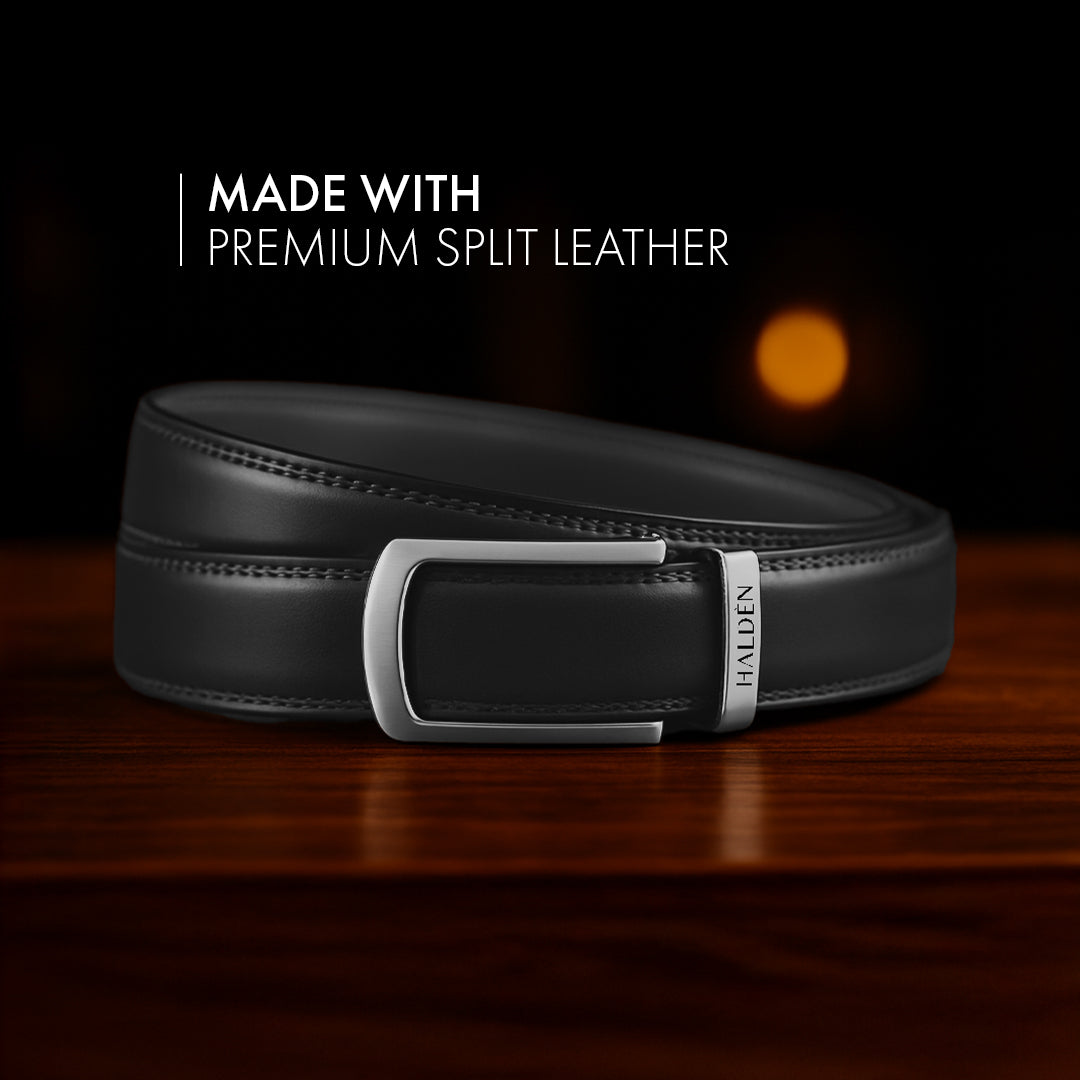 MADE WITH
PREMIUM SPLIT LEATHER

HALDÉN