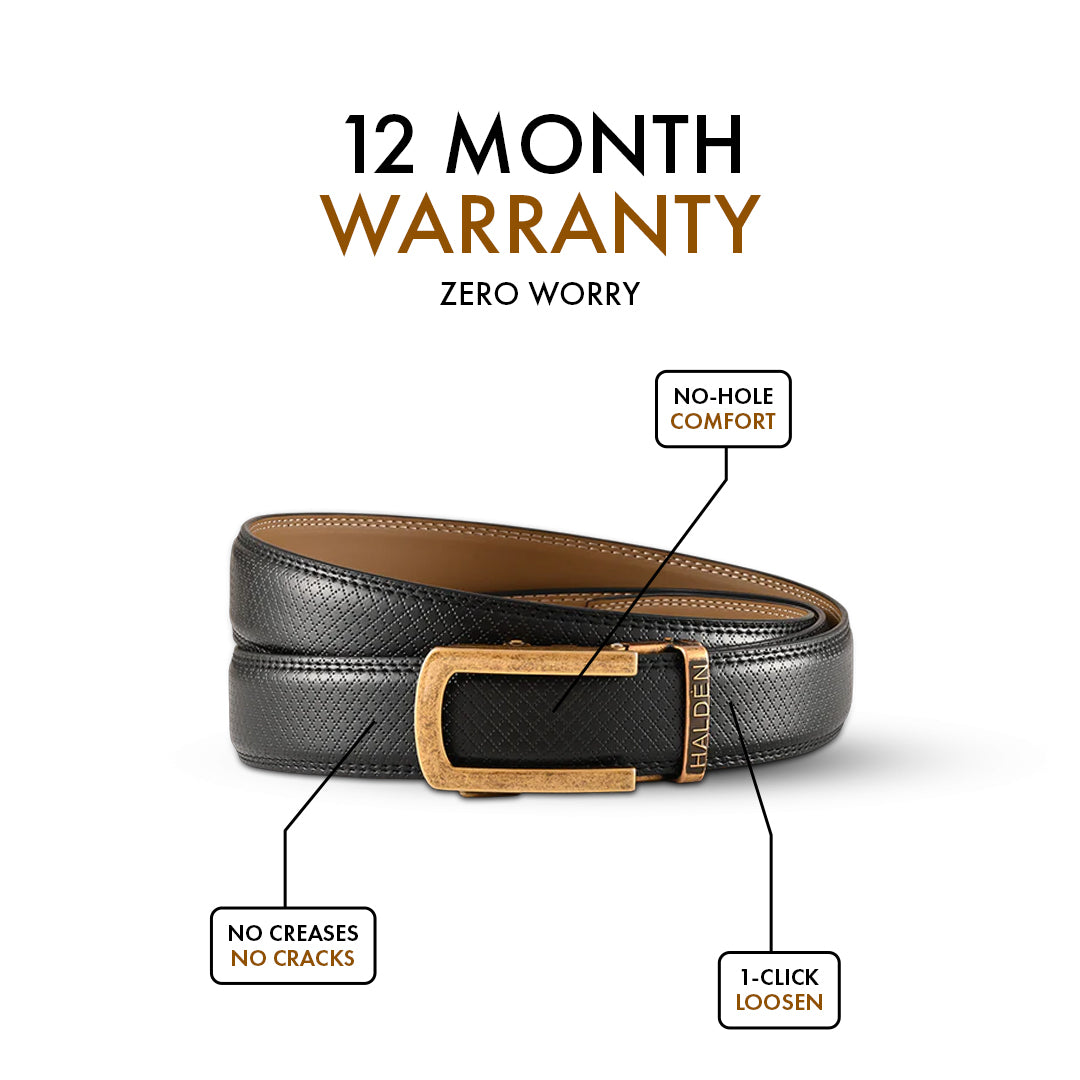 12 MONTH
WARRANTY
ZERO WORRY

NO-HOLE
COMFORT

HALDEN

NO CREASES
NO CRACKS

1-CLICK
LOOSEN