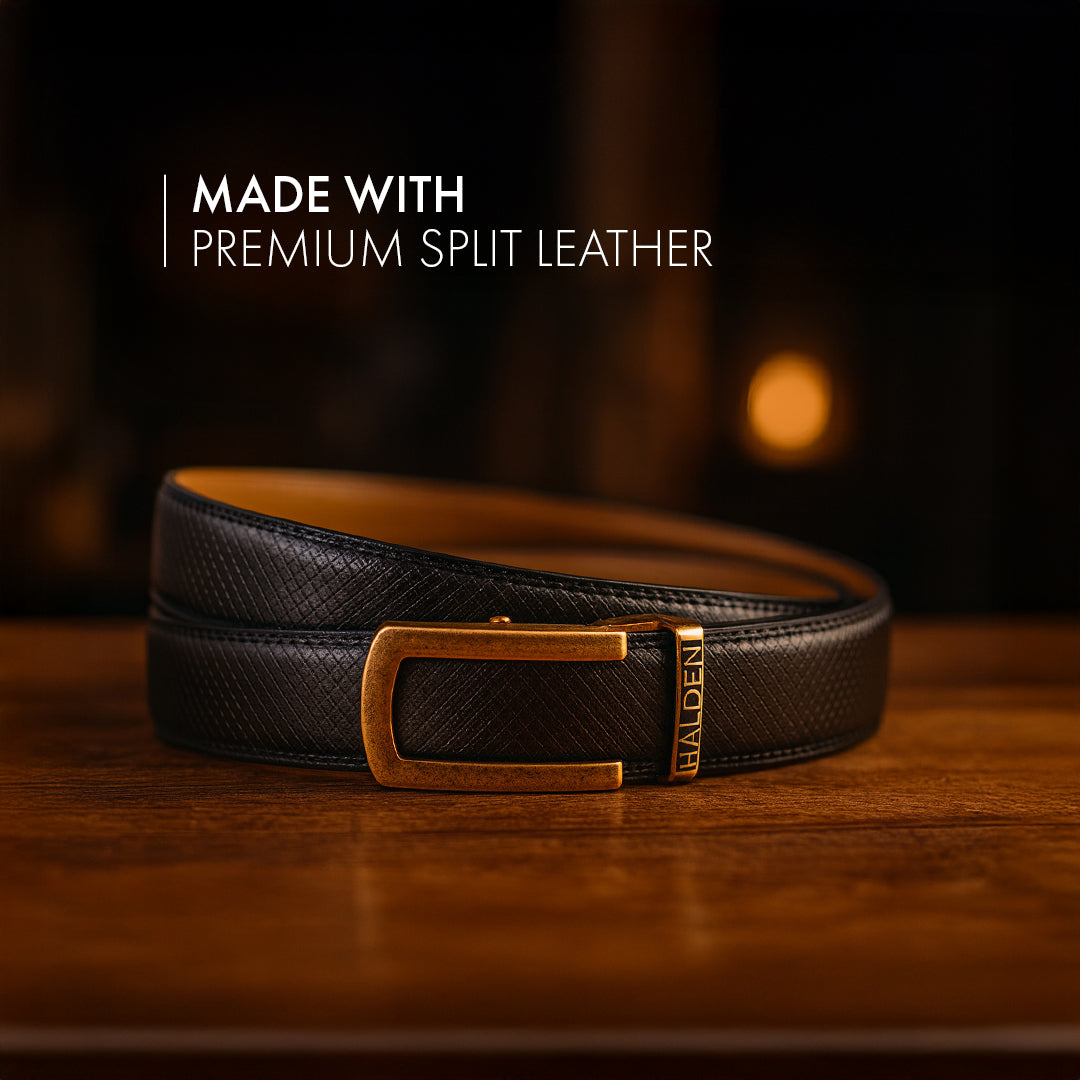 MADE WITH
PREMIUM SPLIT LEATHER

HALDEN