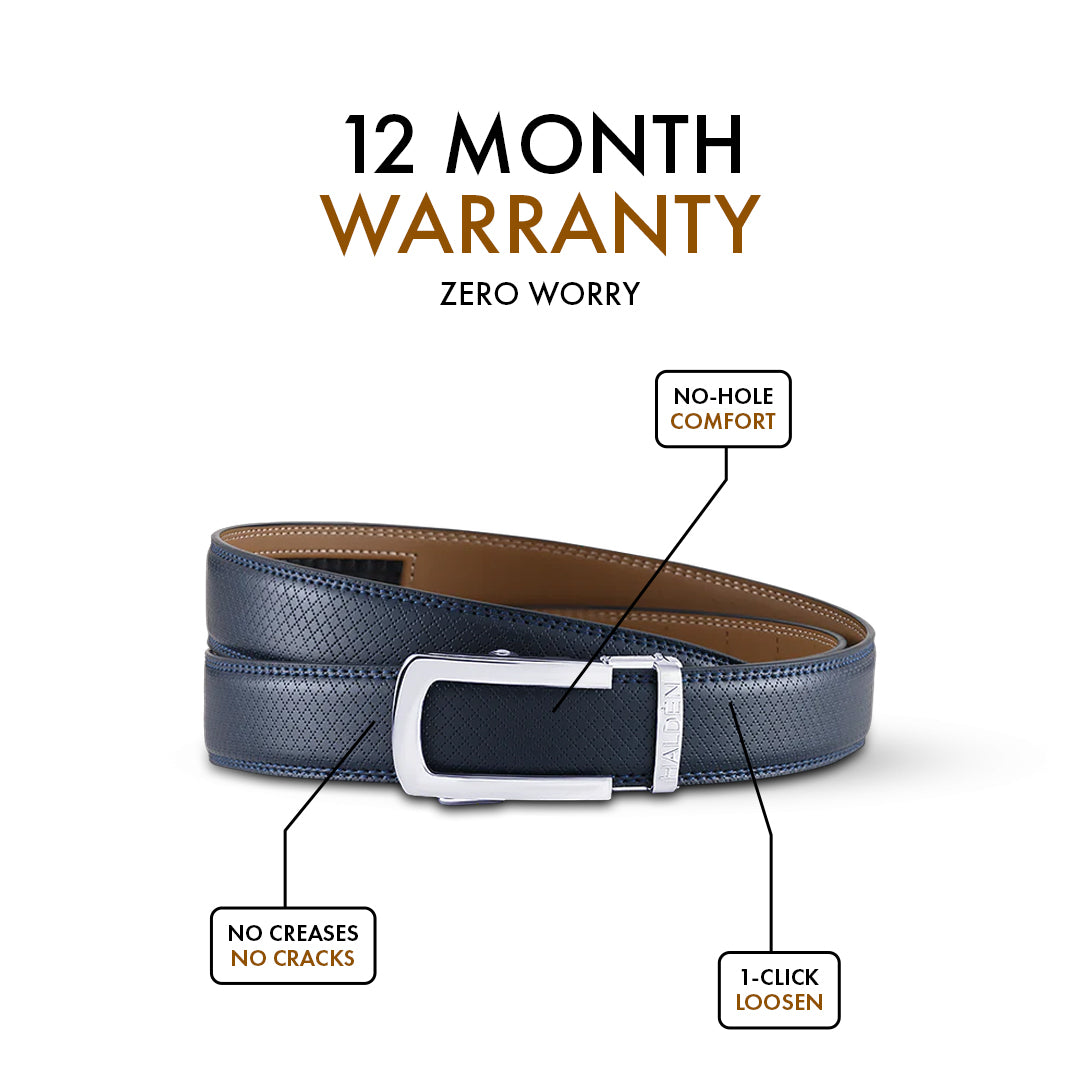 12 MONTH
WARRANTY
ZERO WORRY

NO-HOLE
COMFORT

HALDEN

NO CREASES
NO CRACKS

1-CLICK
LOOSEN