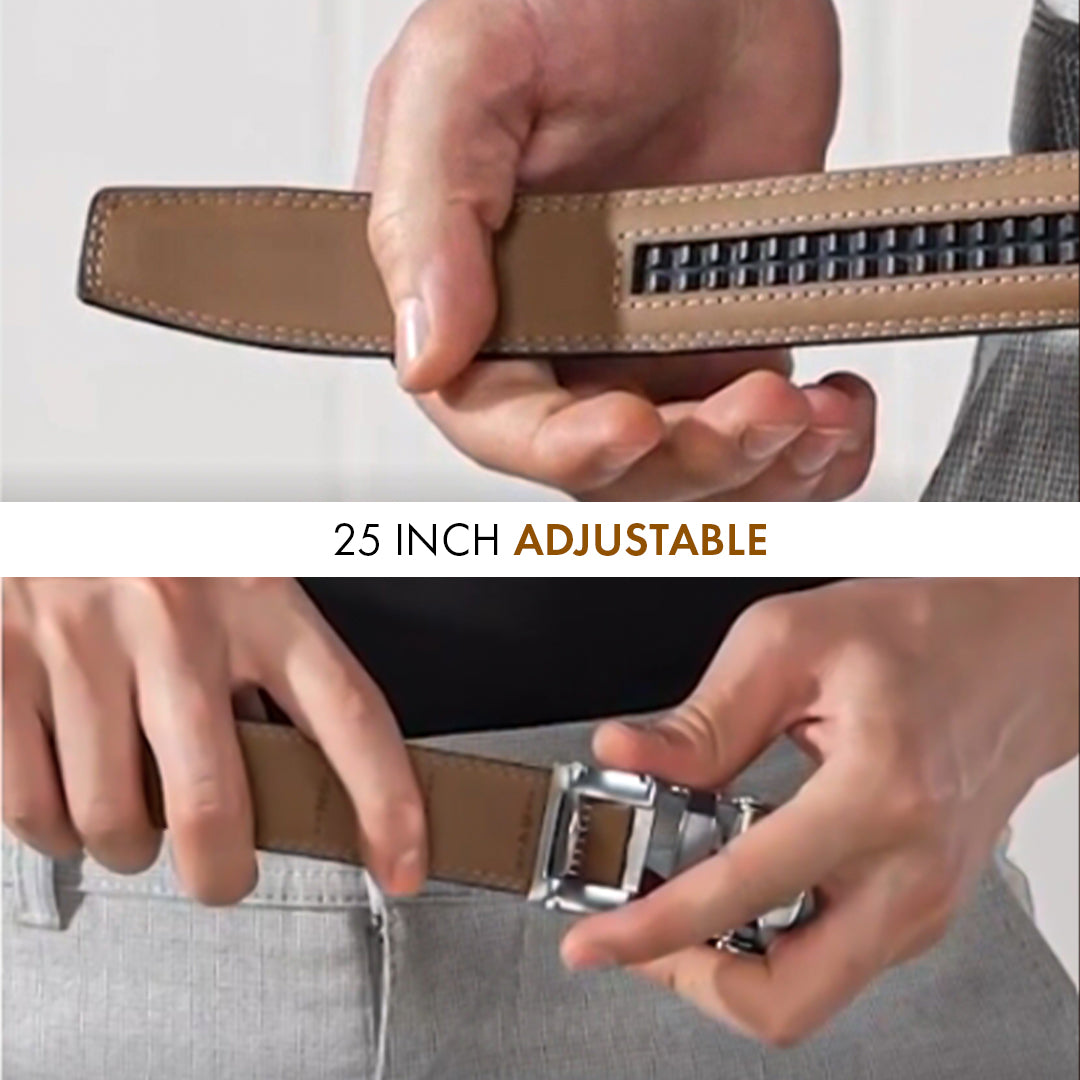 25 INCH ADJUSTABLE