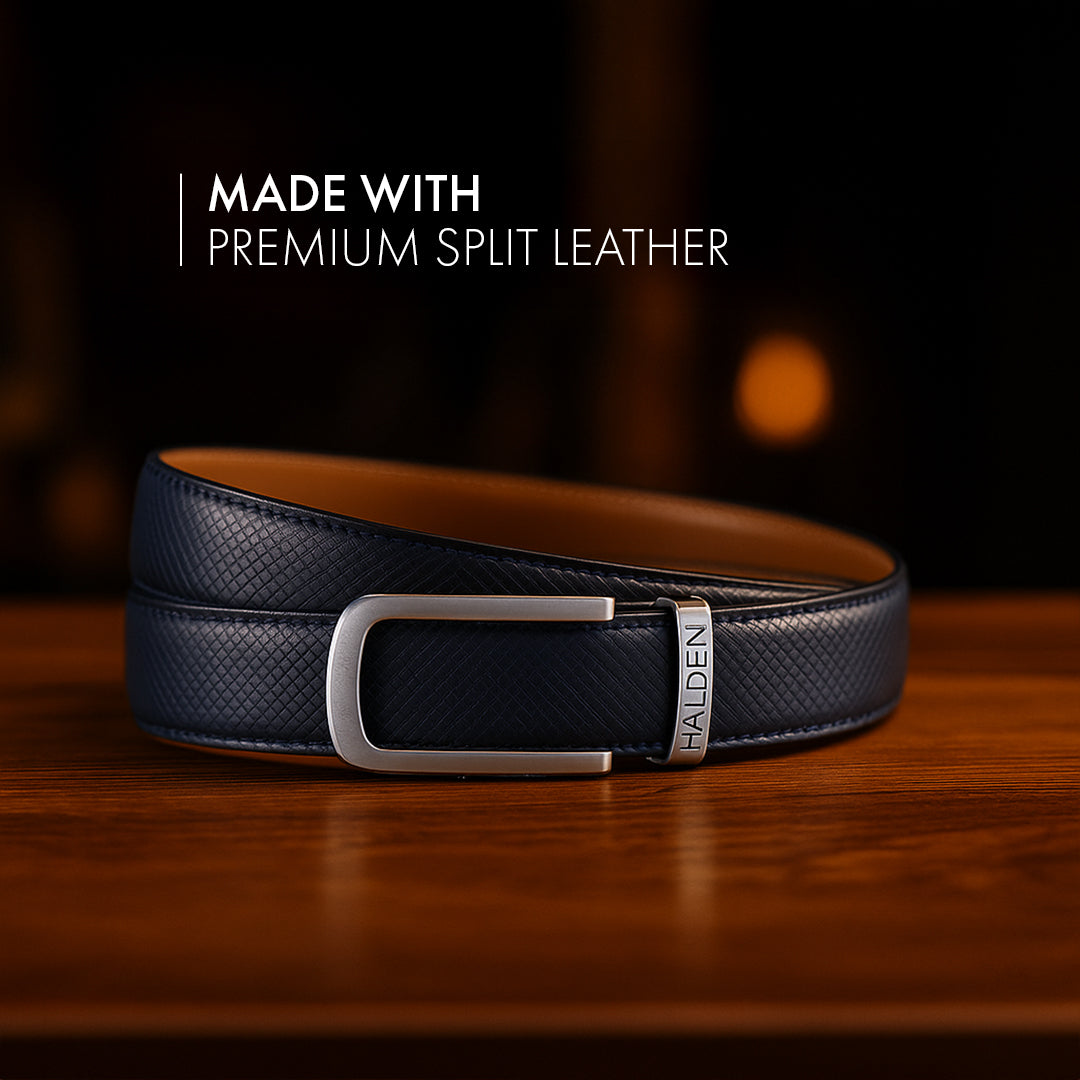 MADE WITH
PREMIUM SPLIT LEATHER

HALDEN