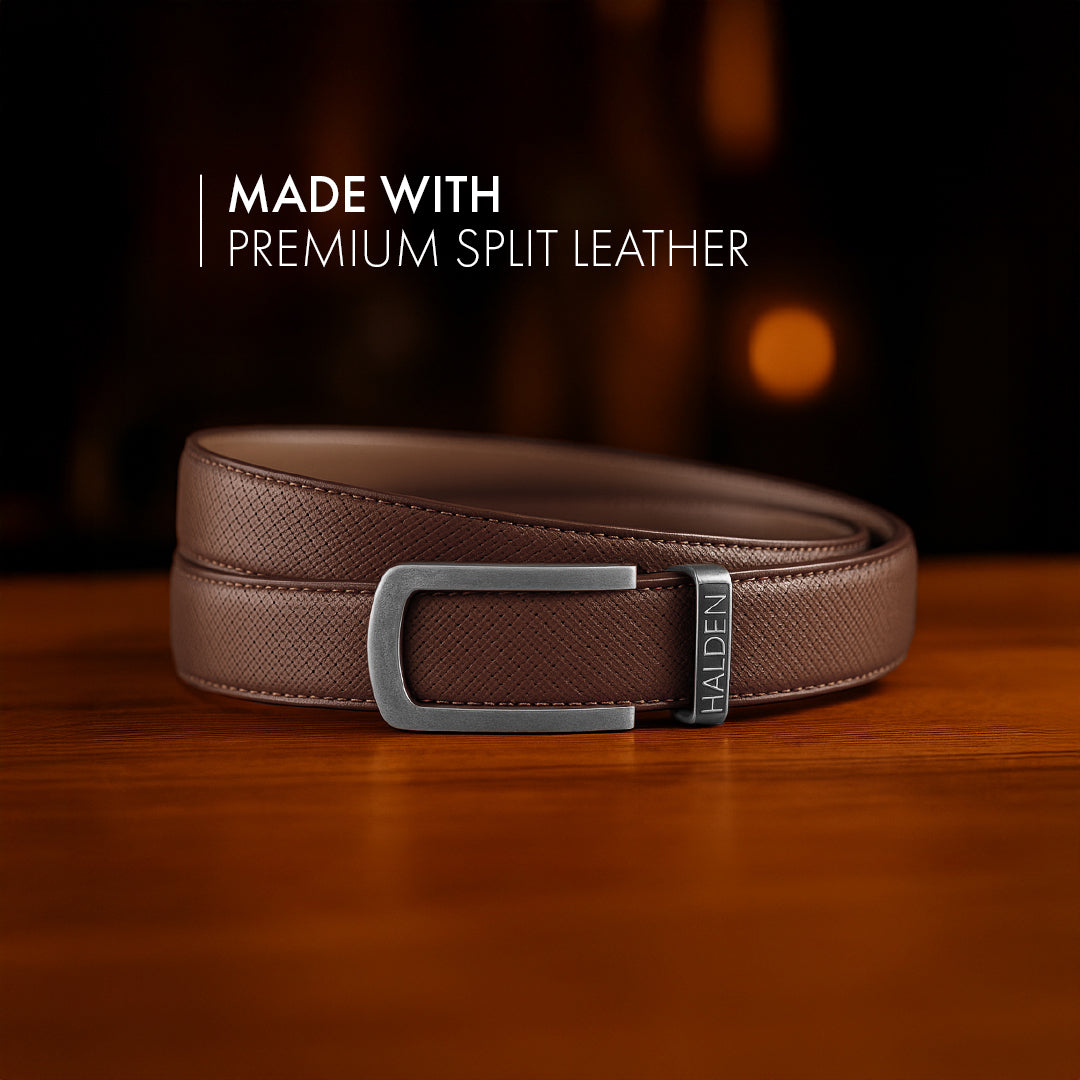 MADE WITH
PREMIUM SPLIT LEATHER

HALDEN